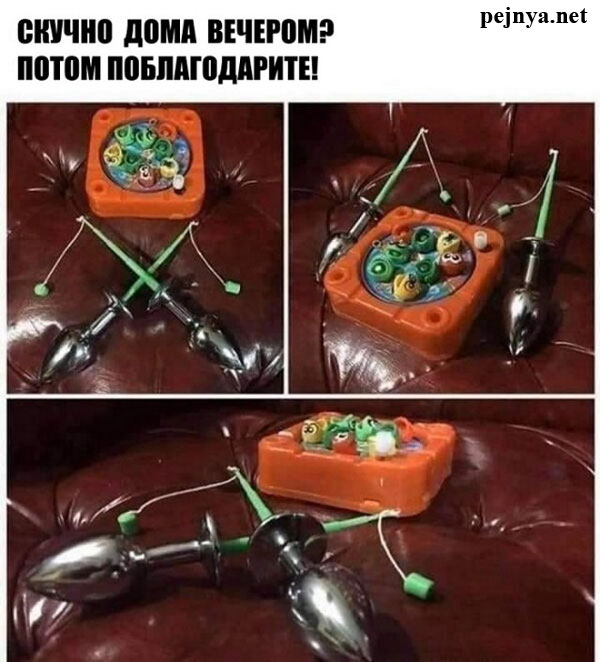 СКУЧНО ДОМА ВЕЧЕРОМ?
ПОТОМ ПОБЛАГОДАРИТЕ!

pejnya.net